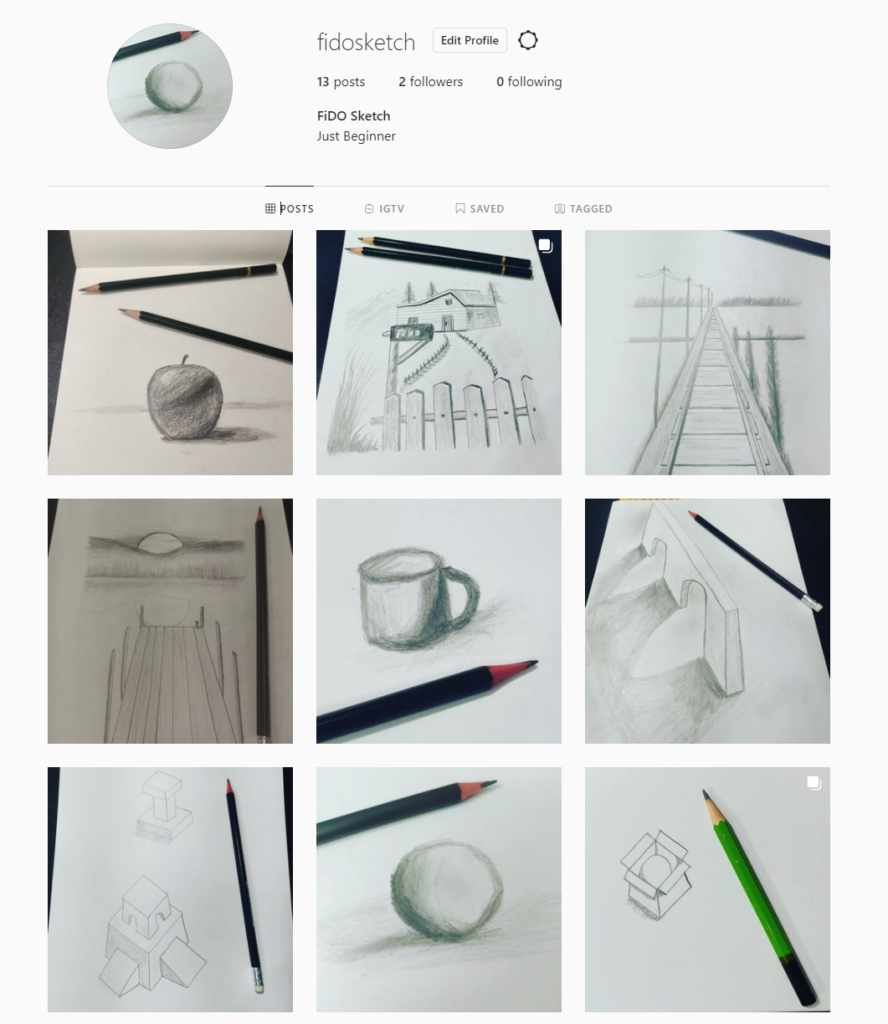 fidosketch Edit Profile

13 posts 2 followers 0 following

FiDO Sketch
Just Beginner

POSTS IGTV SAVED TAGGED